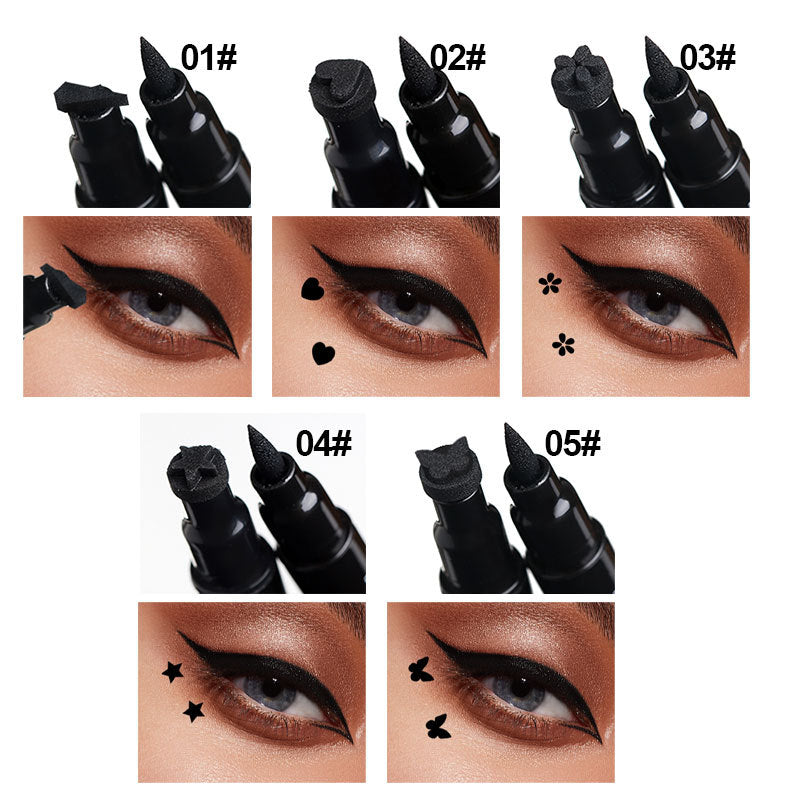 01#

02#

03#

04#

05#