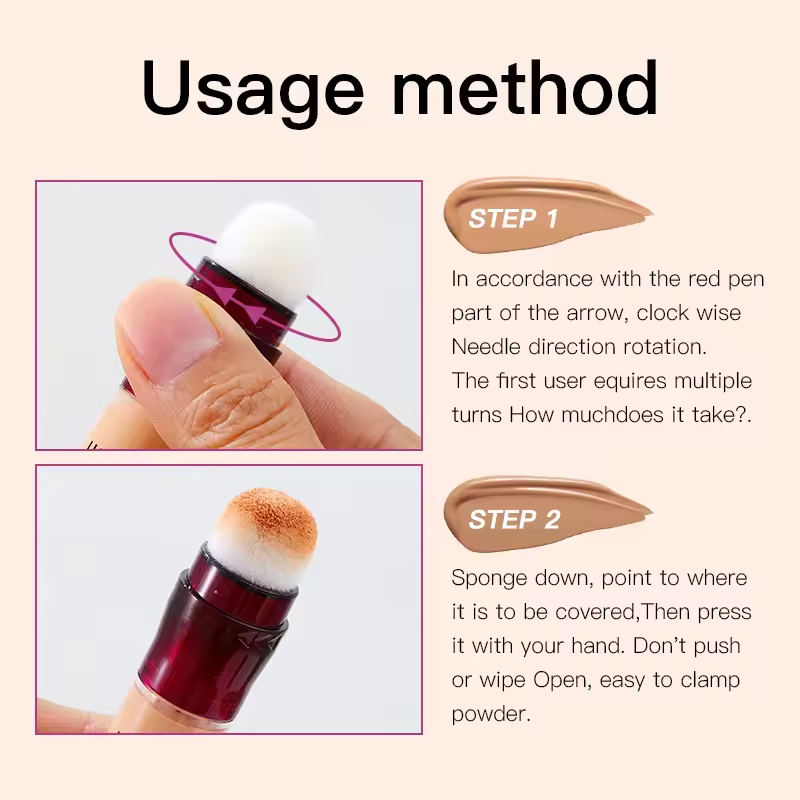 Usage method

STEP 1

In accordance with the red pen part of the arrow, clock wise Needle direction rotation.
The first user equires multiple turns How muchdoes it take?.

STEP 2

Sponge down, point to where it is to be covered,Then press it with your hand. Don't push or wipe Open, easy to clamp powder.