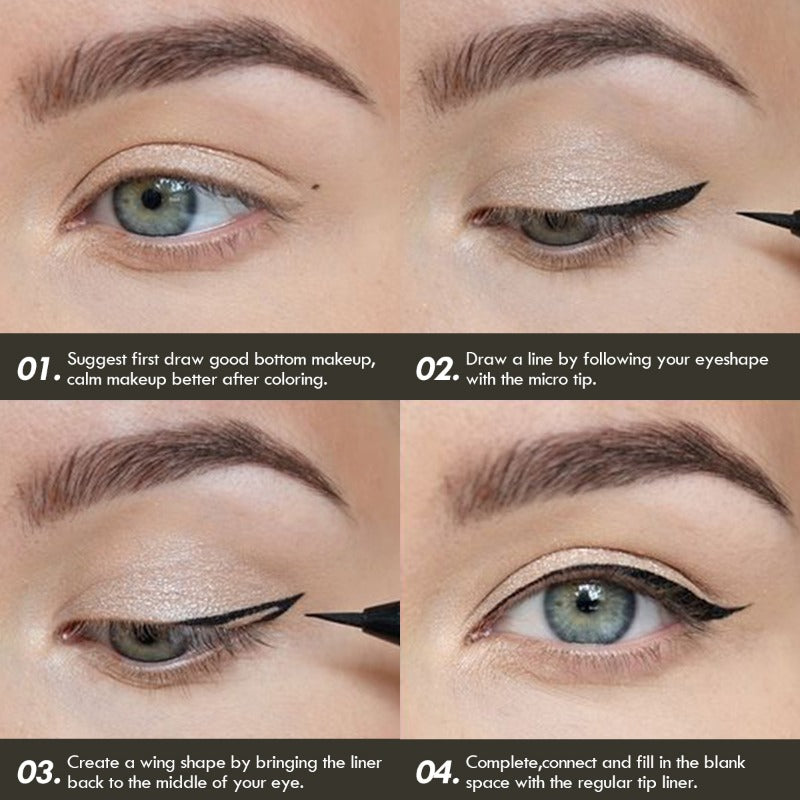 01. Suggest first draw good bottom makeup, calm makeup better after coloring.

02. Draw a line by following your eyeshape with the micro tip.

03. Create a wing shape by bringing the liner back to the middle of your eye.

04. Complete,connect and fill in the blank space with the regular tip liner.