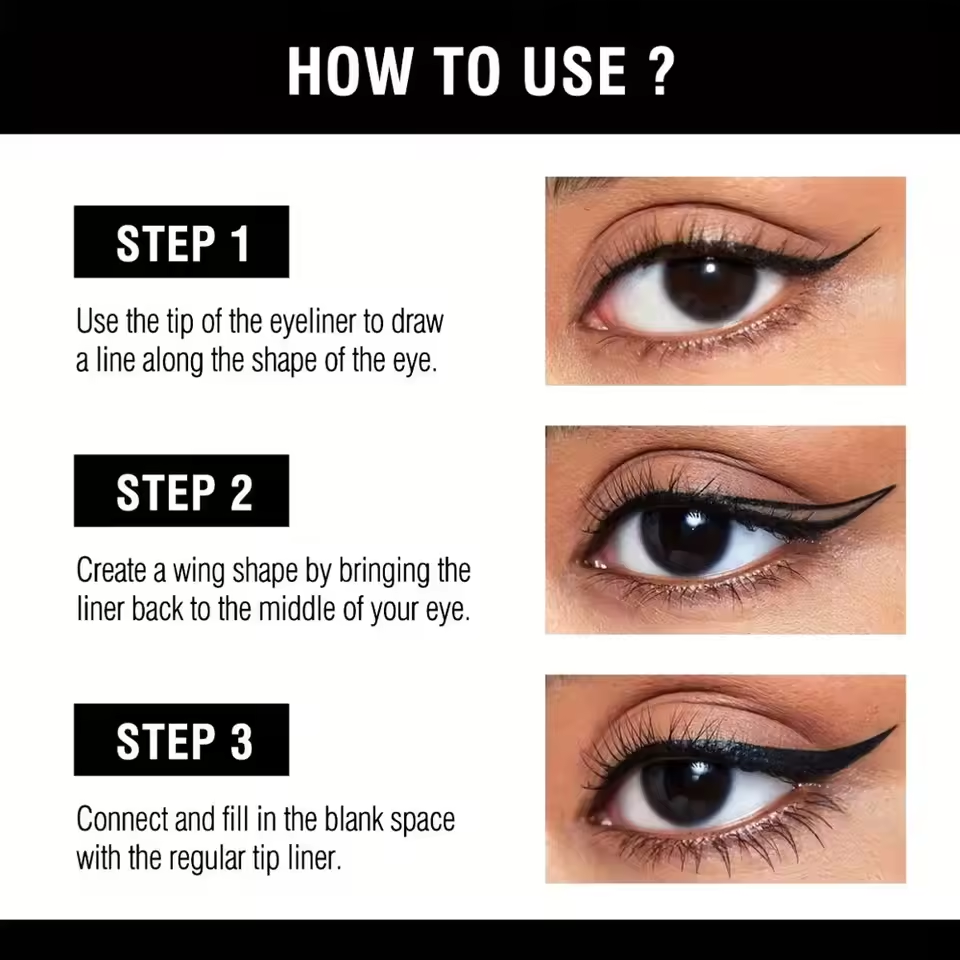 HOW TO USE ?

STEP 1

Use the tip of the eyeliner to draw a line along the shape of the eye.

STEP 2

Create a wing shape by bringing the liner back to the middle of your eye.

STEP 3

Connect and fill in the blank space with the regular tip liner.