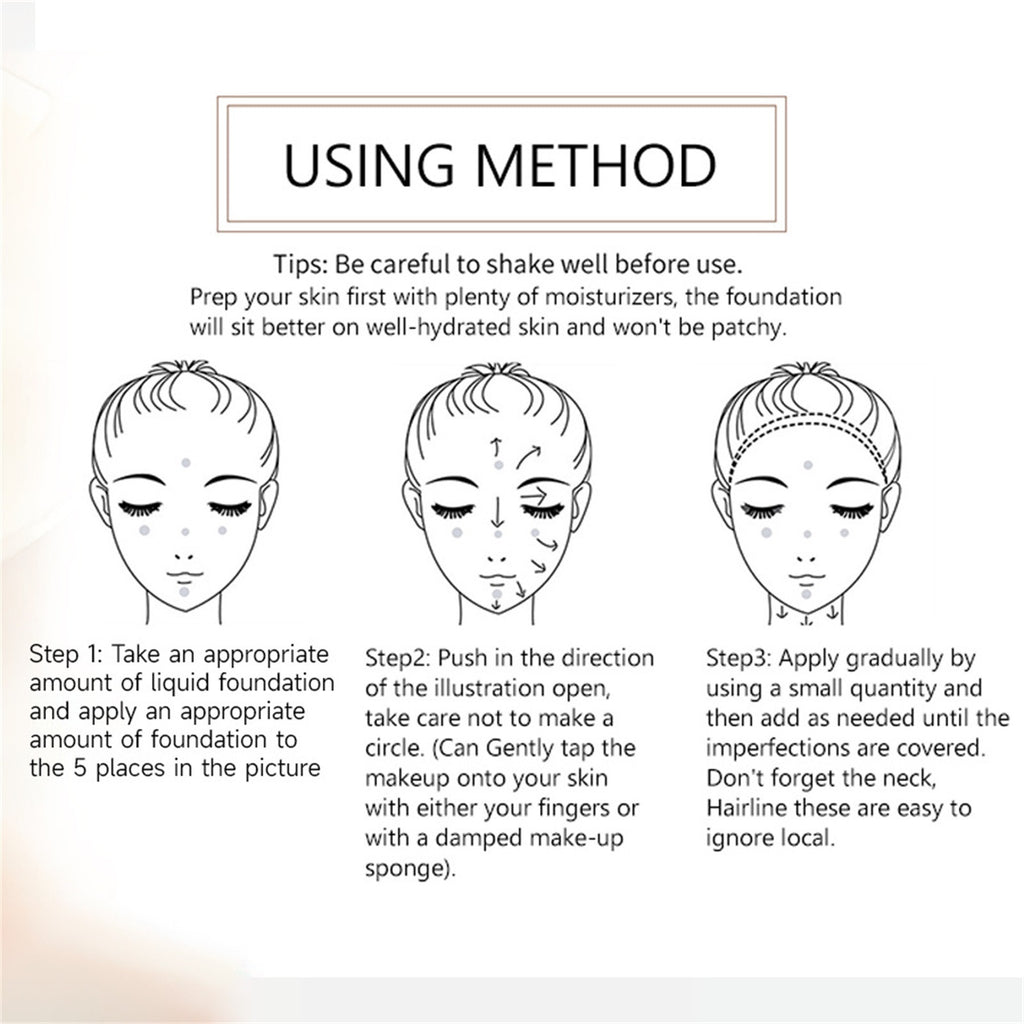 USING METHOD

Tips: Be careful to shake well before use.
Prep your skin first with plenty of moisturizers, the foundation will sit better on well-hydrated skin and won't be patchy.

Step 1: Take an appropriate amount of liquid foundation and apply an appropriate amount of foundation to the 5 places in the picture

Step2: Push in the direction of the illustration open, take care not to make a circle. (Can Gently tap the makeup onto your skin with either your fingers or with a damped make-up sponge).

Step3: Apply gradually by using a small quantity and then add as needed until the imperfections are covered. Don't forget the neck, Hairline these are easy to ignore local.