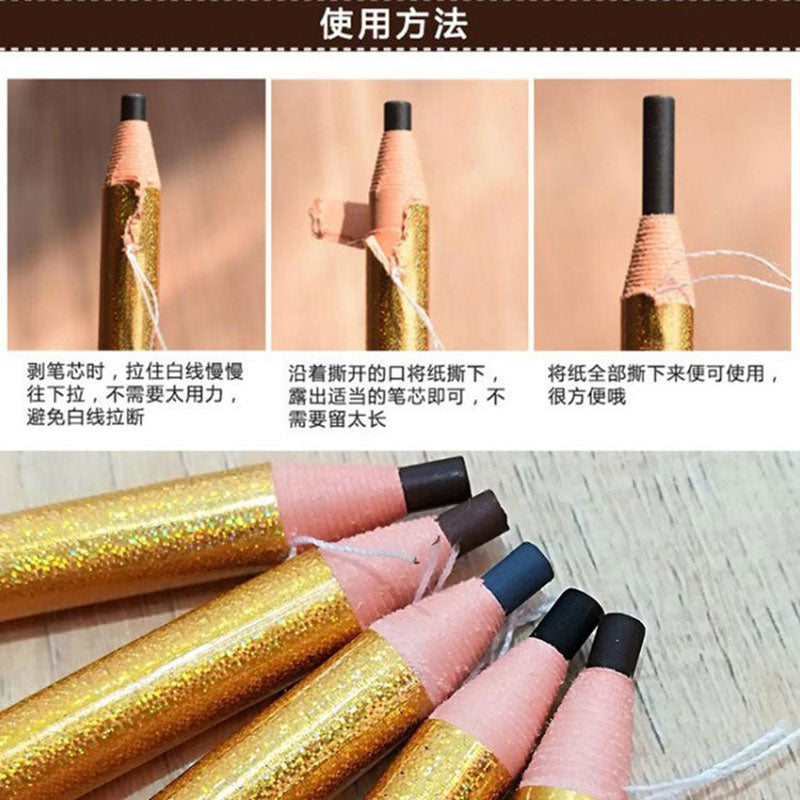 使用方法

剥笔芯时，拉住白线慢慢往下拉，不需要太用力，避免白线拉断

沿着撕开的口将纸撕下，露出适当的笔芯即可，不需要留太长

将纸全部撕下来便可使用，很方便哦