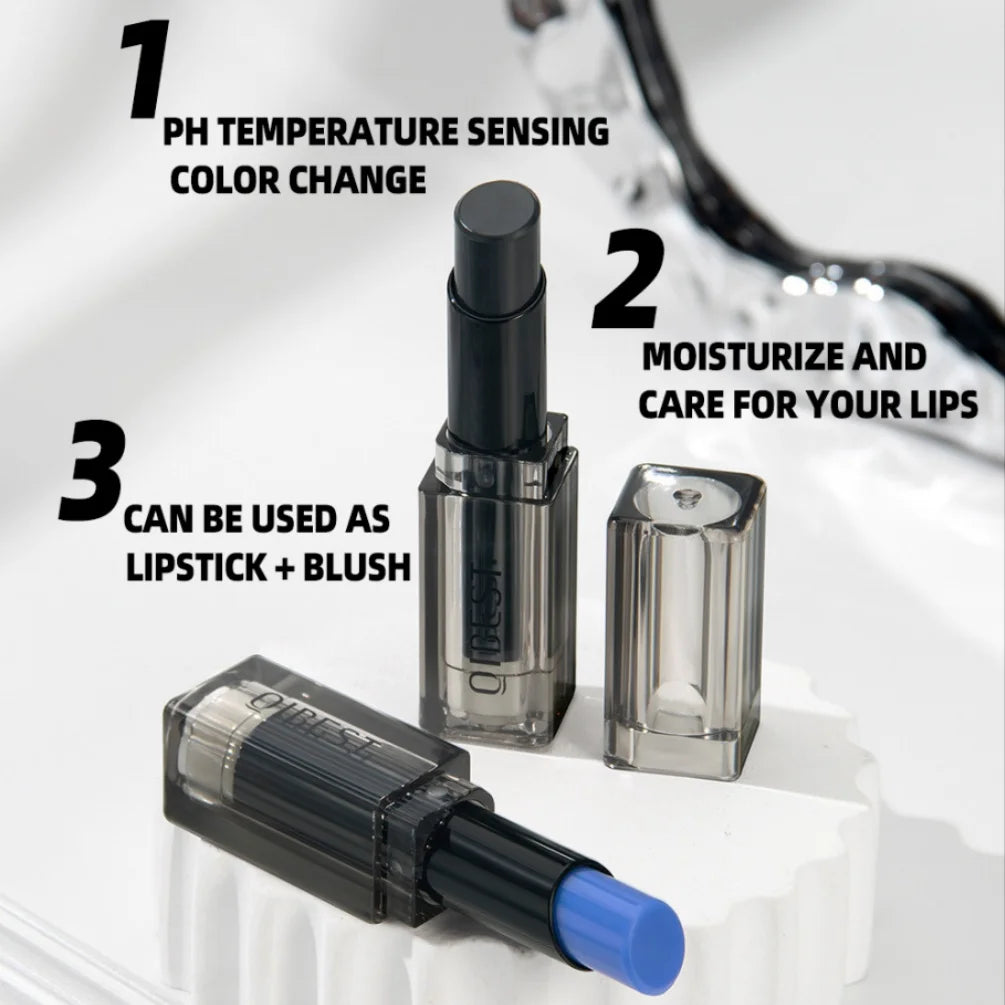 1
PH TEMPERATURE SENSING COLOR CHANGE

2
MOISTURIZE AND CARE FOR YOUR LIPS

3
CAN BE USED AS LIPSTICK + BLUSH

QIBEST

QIBEST