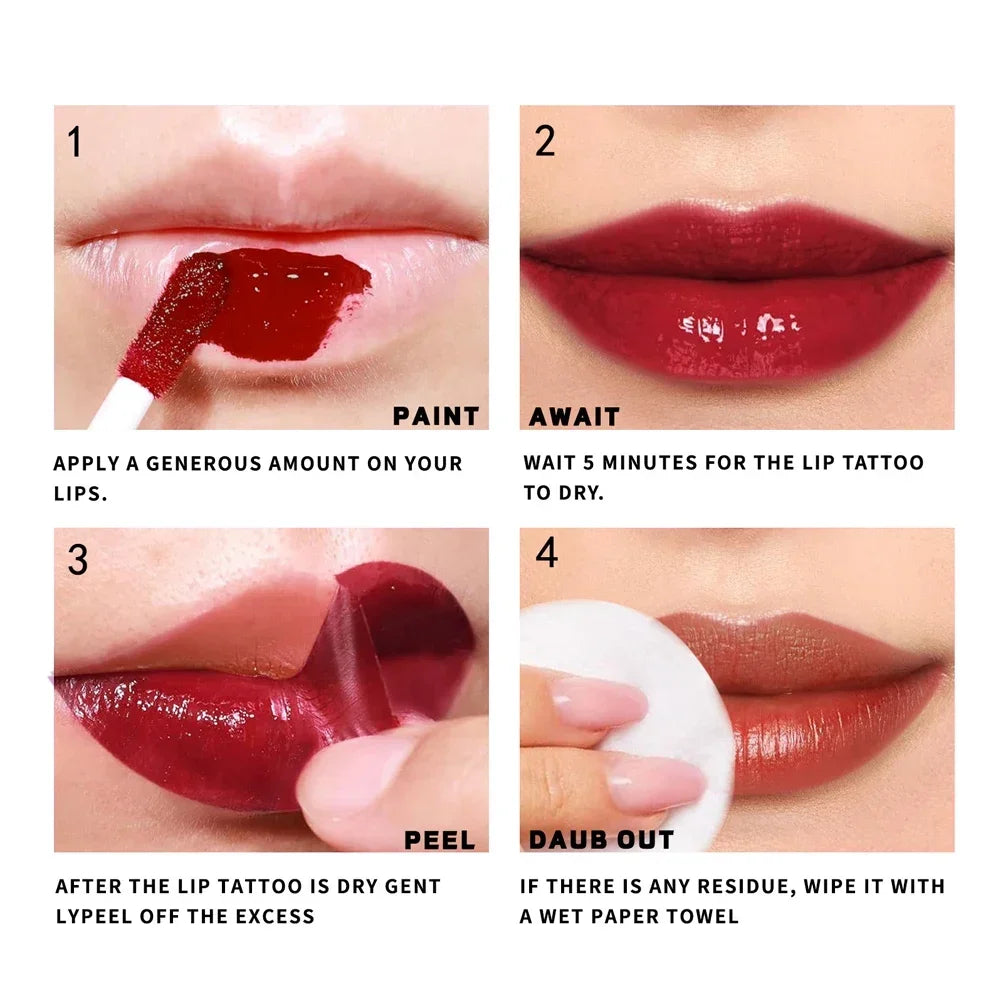 1

PAINT

APPLY A GENEROUS AMOUNT ON YOUR LIPS.

2

AWAIT

WAIT 5 MINUTES FOR THE LIP TATTOO TO DRY.

3

PEEL

AFTER THE LIP TATTOO IS DRY GENT LYPEEL OFF THE EXCESS

4

DAUB OUT

IF THERE IS ANY RESIDUE, WIPE IT WITH A WET PAPER TOWEL