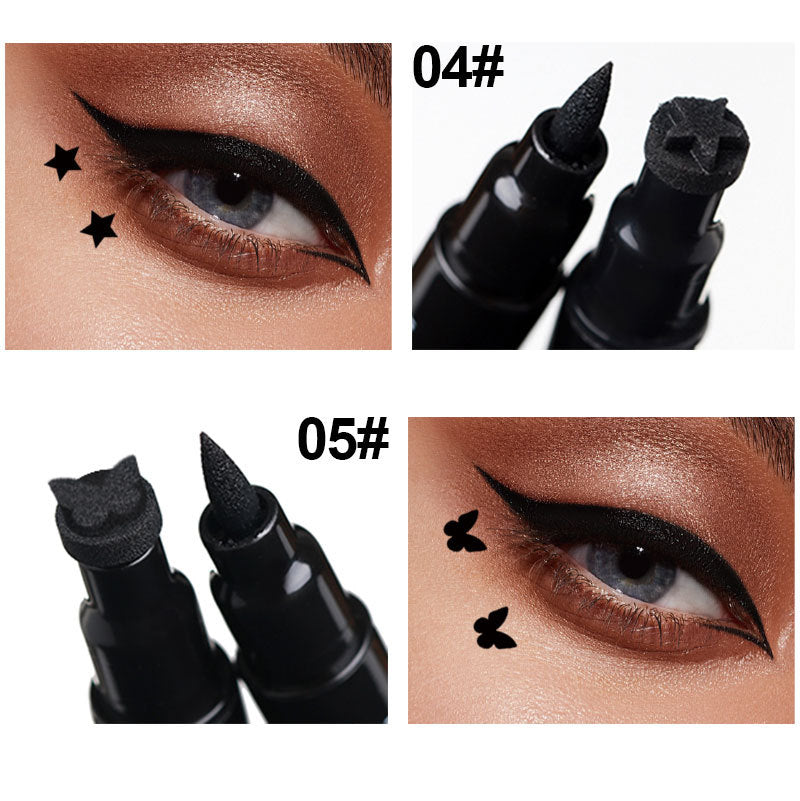 04#

05#