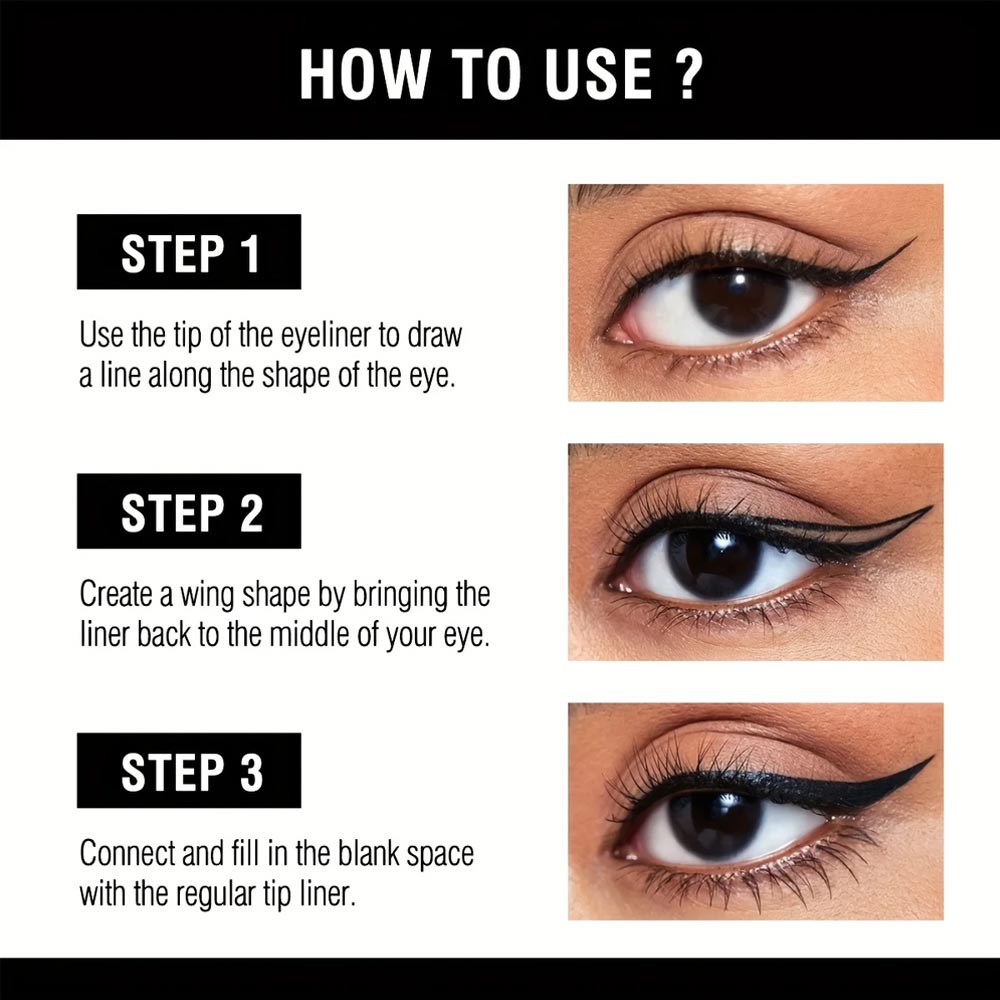 HOW TO USE ?

STEP 1

Use the tip of the eyeliner to draw a line along the shape of the eye.

STEP 2

Create a wing shape by bringing the liner back to the middle of your eye.

STEP 3

Connect and fill in the blank space with the regular tip liner.