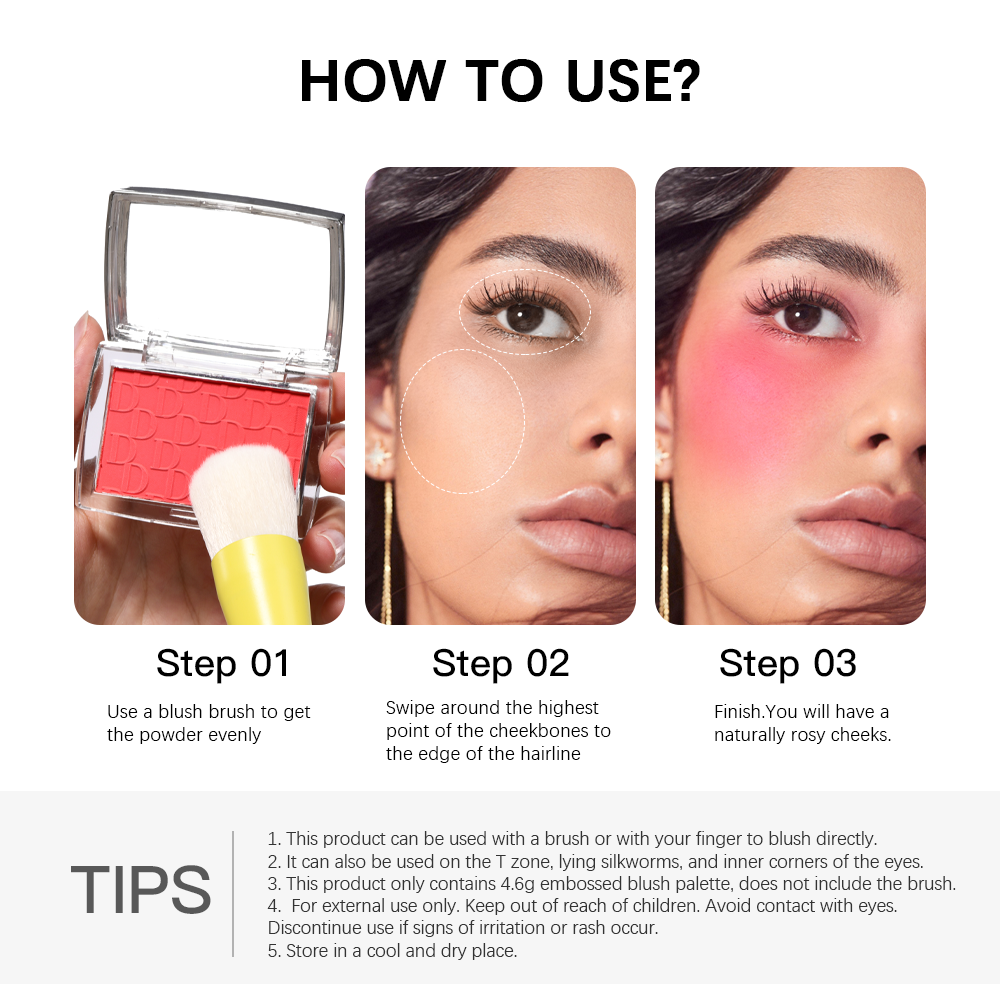 HOW TO USE?

Step 01

Use a blush brush to get the powder evenly

Step 02

Swipe around the highest point of the cheekbones to the edge of the hairline

Step 03

Finish.You will have a naturally rosy cheeks.

TIPS

1. This product can be used with a brush or with your finger to blush directly.
2. It can also be used on the T zone, lying silkworms, and inner corners of the eyes.
3. This product only contains 4.6g embossed blush palette, does not include the brush.
4. For external use only. Keep out of reach of children. Avoid contact with eyes. Discontinue use if signs of irritation or rash occur.
5. Store in a cool and dry place.