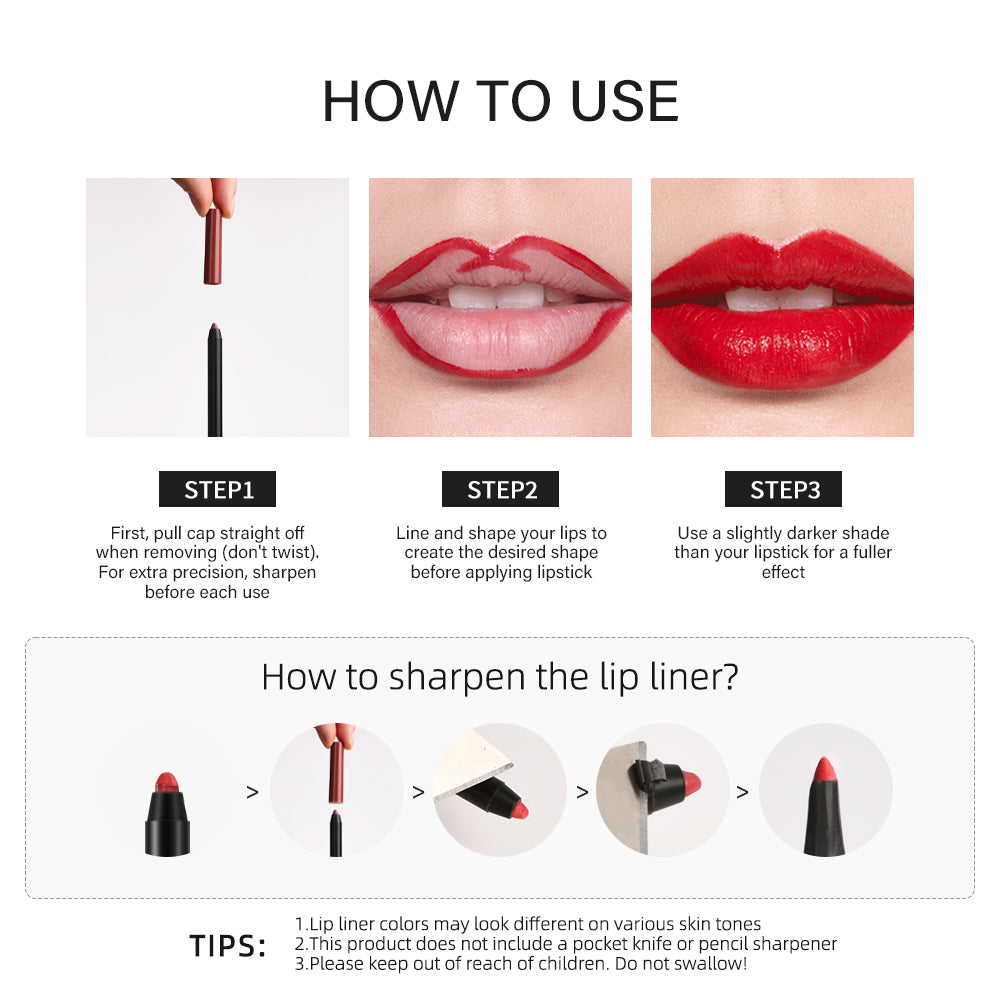 HOW TO USE

STEP1

First, pull cap straight off when removing (don't twist). For extra precision, sharpen before each use

STEP2

Line and shape your lips to create the desired shape before applying lipstick

STEP3

Use a slightly darker shade than your lipstick for a fuller effect

How to sharpen the lip liner?

> > > >

TIPS:
1.Lip liner colors may look different on various skin tones
2.This product does not include a pocket knife or pencil sharpener
3.Please keep out of reach of children. Do not swallow!