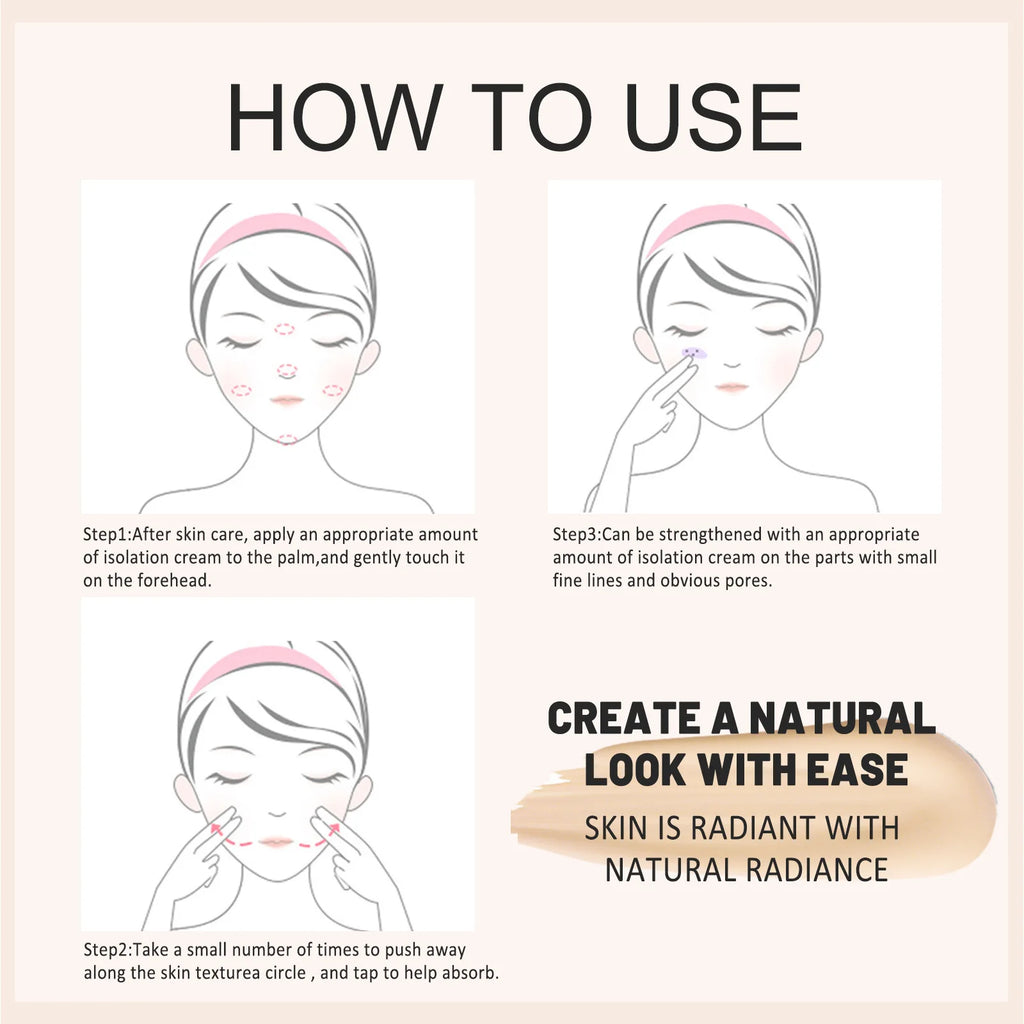 HOW TO USE

Step1:After skin care, apply an appropriate amount of isolation cream to the palm,and gently touch it on the forehead.

Step3:Can be strengthened with an appropriate amount of isolation cream on the parts with small fine lines and obvious pores.

Step2:Take a small number of times to push away along the skin texturea circle , and tap to help absorb.

CREATE A NATURAL LOOK WITH EASE

SKIN IS RADIANT WITH NATURAL RADIANCE