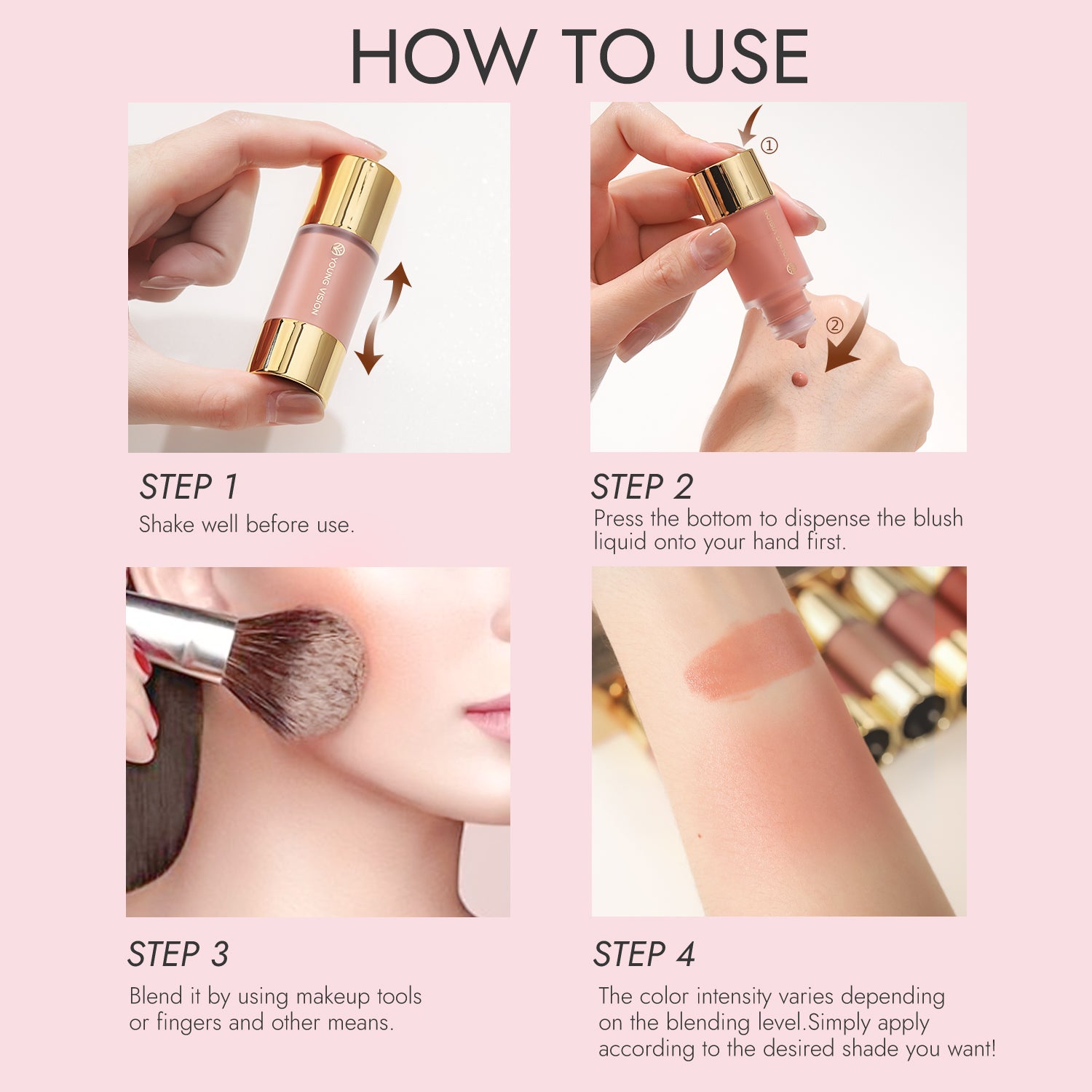 HOW TO USE

YOUNG VISION

①

②

STEP 1
Shake well before use.

STEP 2
Press the bottom to dispense the blush liquid onto your hand first.

STEP 3
Blend it by using makeup tools or fingers and other means.

STEP 4
The color intensity varies depending on the blending level.Simply apply according to the desired shade you want!