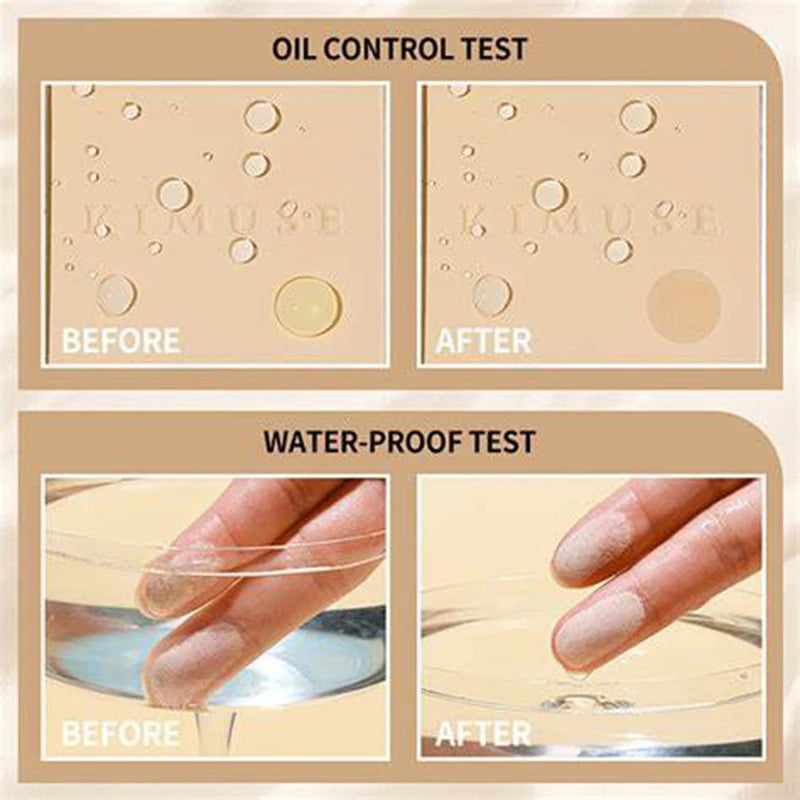 OIL CONTROL TEST

KIMUSE

BEFORE

KIMUSE

AFTER

WATER-PROOF TEST

BEFORE

AFTER