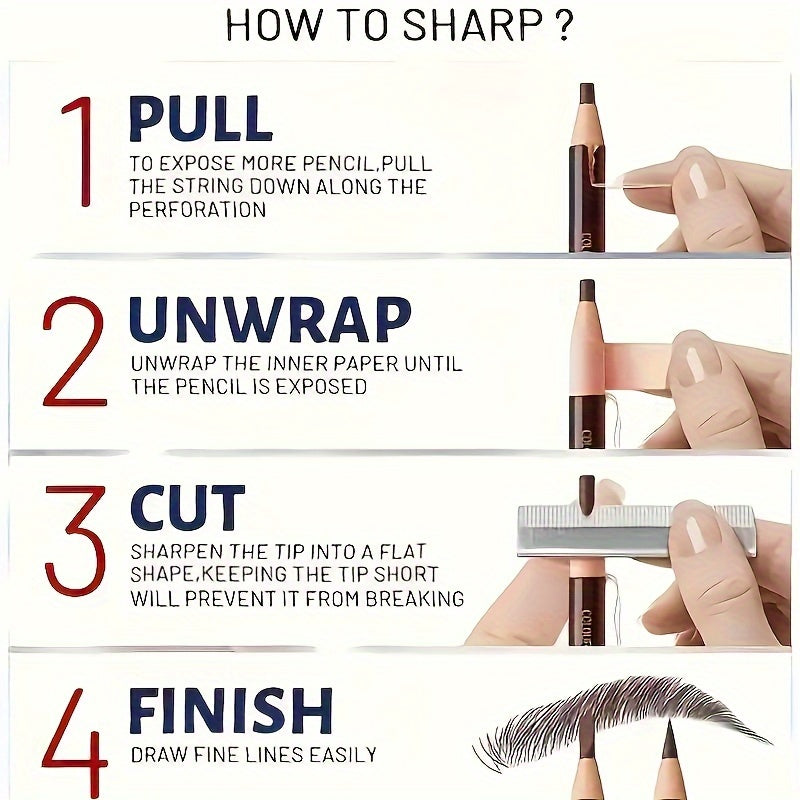 HOW TO SHARP ?

1 PULL
TO EXPOSE MORE PENCIL,PULL THE STRING DOWN ALONG THE PERFORATION

2 UNWRAP
UNWRAP THE INNER PAPER UNTIL THE PENCIL IS EXPOSED

3 CUT
SHARPEN THE TIP INTO A FLAT SHAPE,KEEPING THE TIP SHORT WILL PREVENT IT FROM BREAKING

4 FINISH
DRAW FINE LINES EASILY