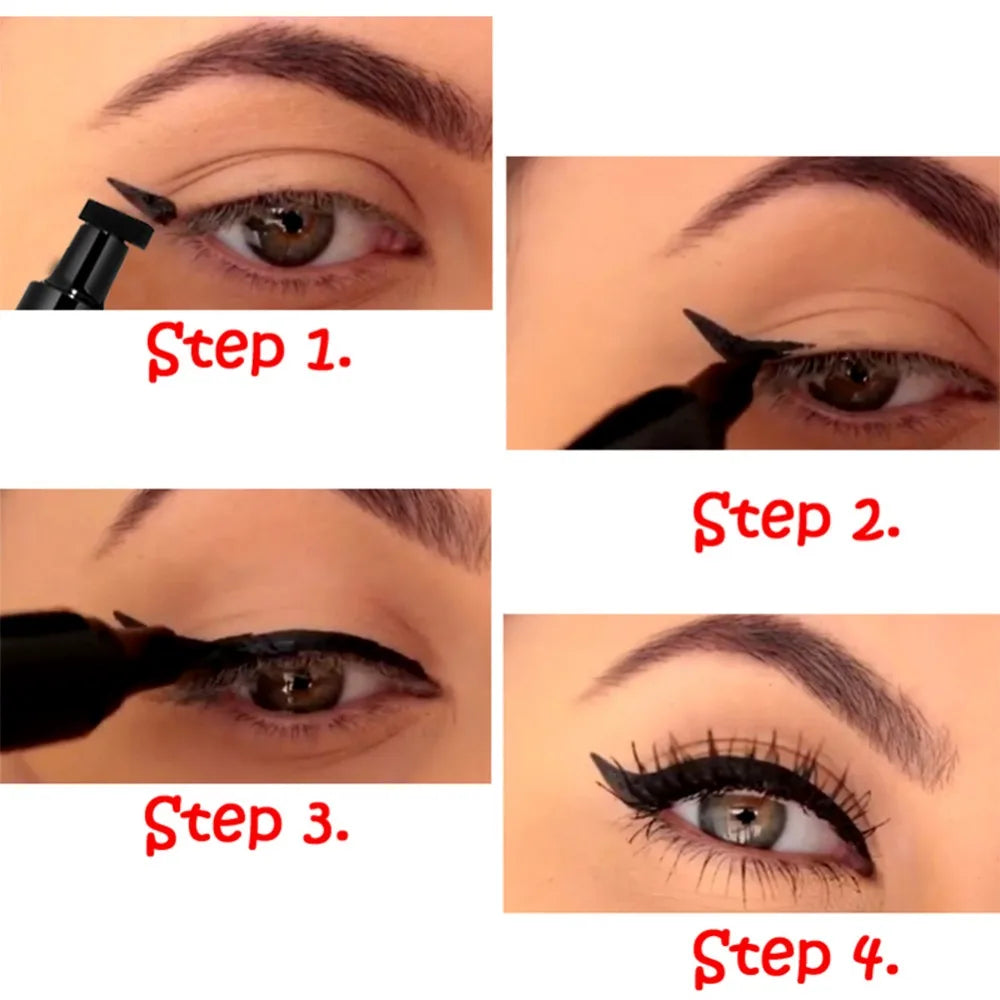 Step 1.

Step 2.

Step 3.

Step 4.