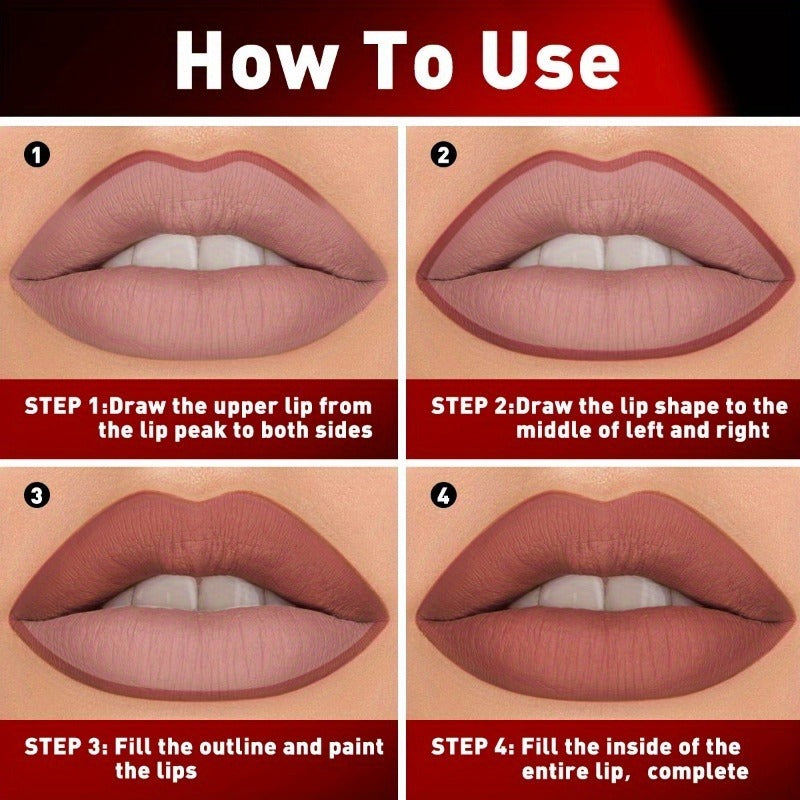 How To Use

1

STEP 1:Draw the upper lip from the lip peak to both sides

2

STEP 2:Draw the lip shape to the middle of left and right

3

STEP 3: Fill the outline and paint the lips

4

STEP 4: Fill the inside of the entire lip, complete