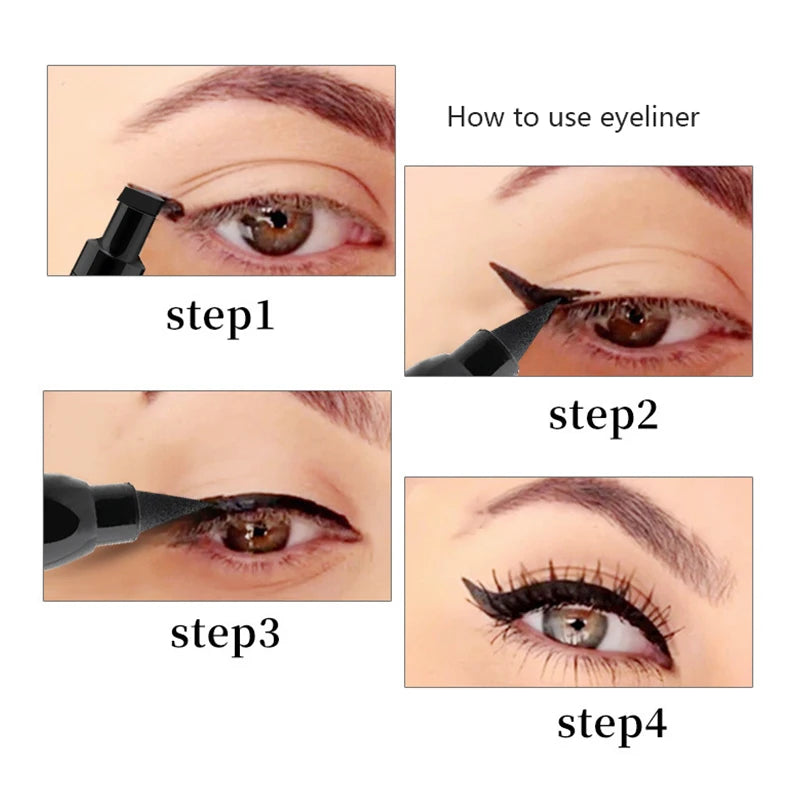 How to use eyeliner

step1

step2

step3

step4