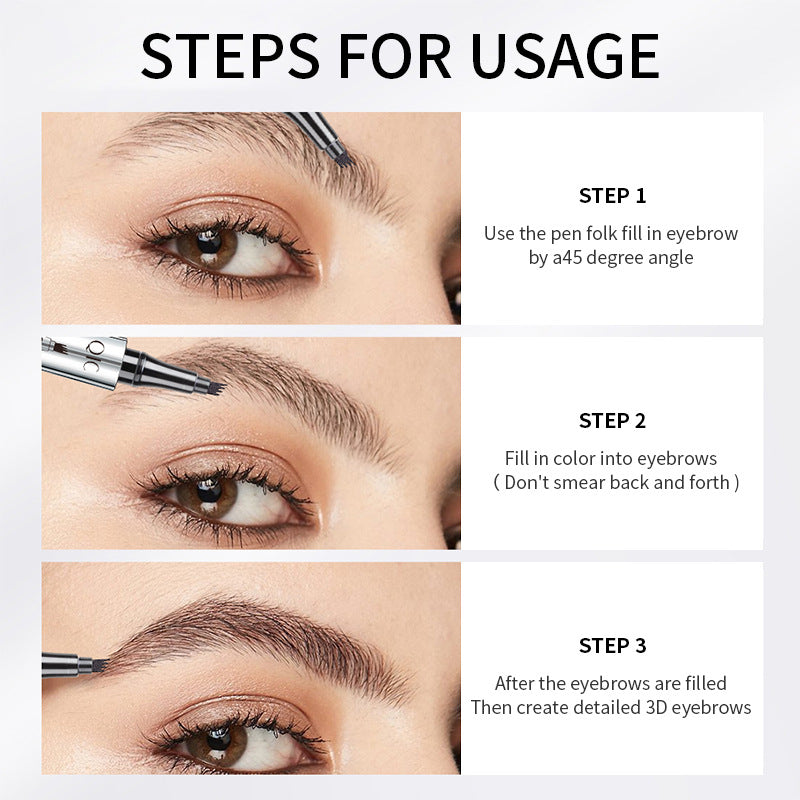 STEPS FOR USAGE

STEP 1

Use the pen folk fill in eyebrow by a45 degree angle

STEP 2

Fill in color into eyebrows ( Don't smear back and forth )

STEP 3

After the eyebrows are filled Then create detailed 3D eyebrows