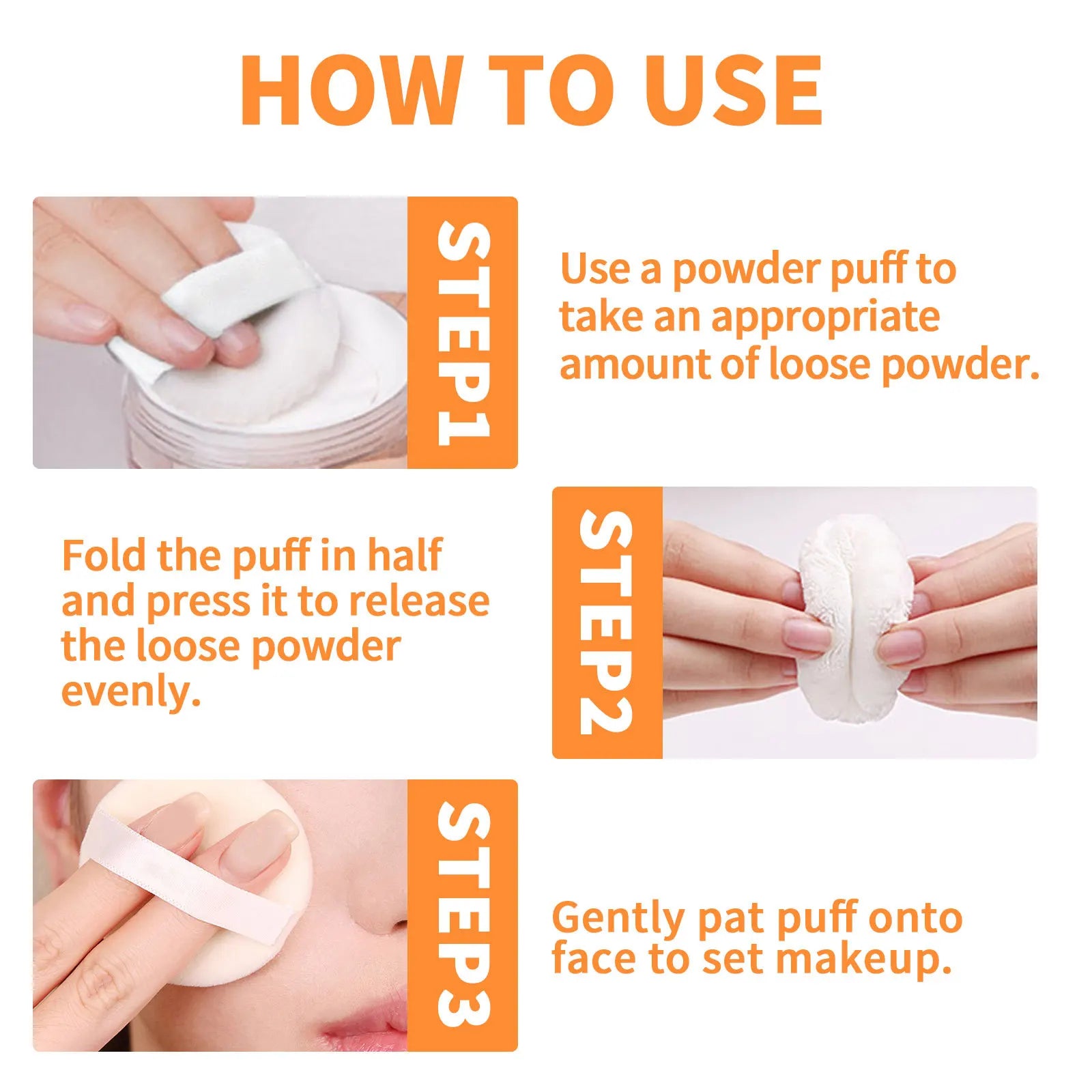 HOW TO USE

STEP1

Use a powder puff to take an appropriate amount of loose powder.

Fold the puff in half and press it to release the loose powder evenly.

STEP2

STEP3

Gently pat puff onto face to set makeup.