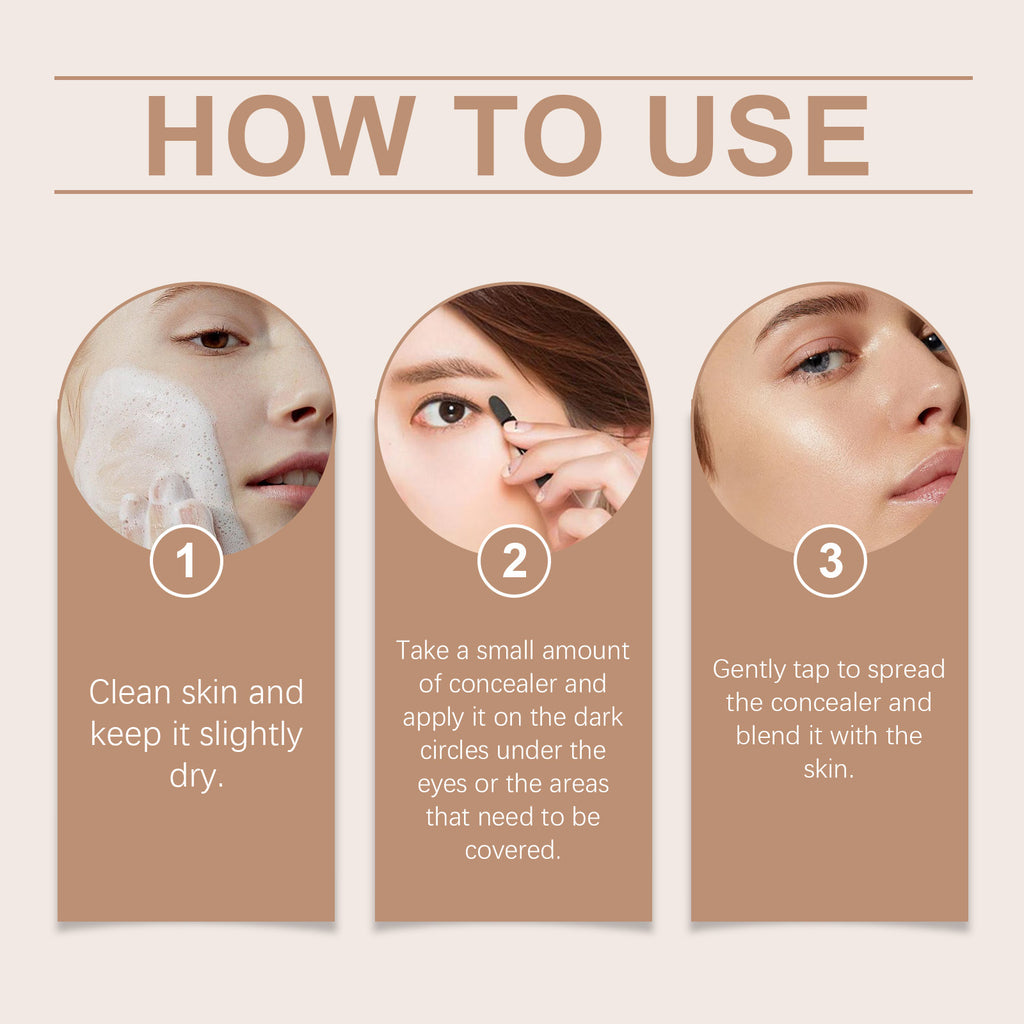 HOW TO USE

1

Clean skin and keep it slightly dry.

2

Take a small amount of concealer and apply it on the dark circles under the eyes or the areas that need to be covered.

3

Gently tap to spread the concealer and blend it with the skin.