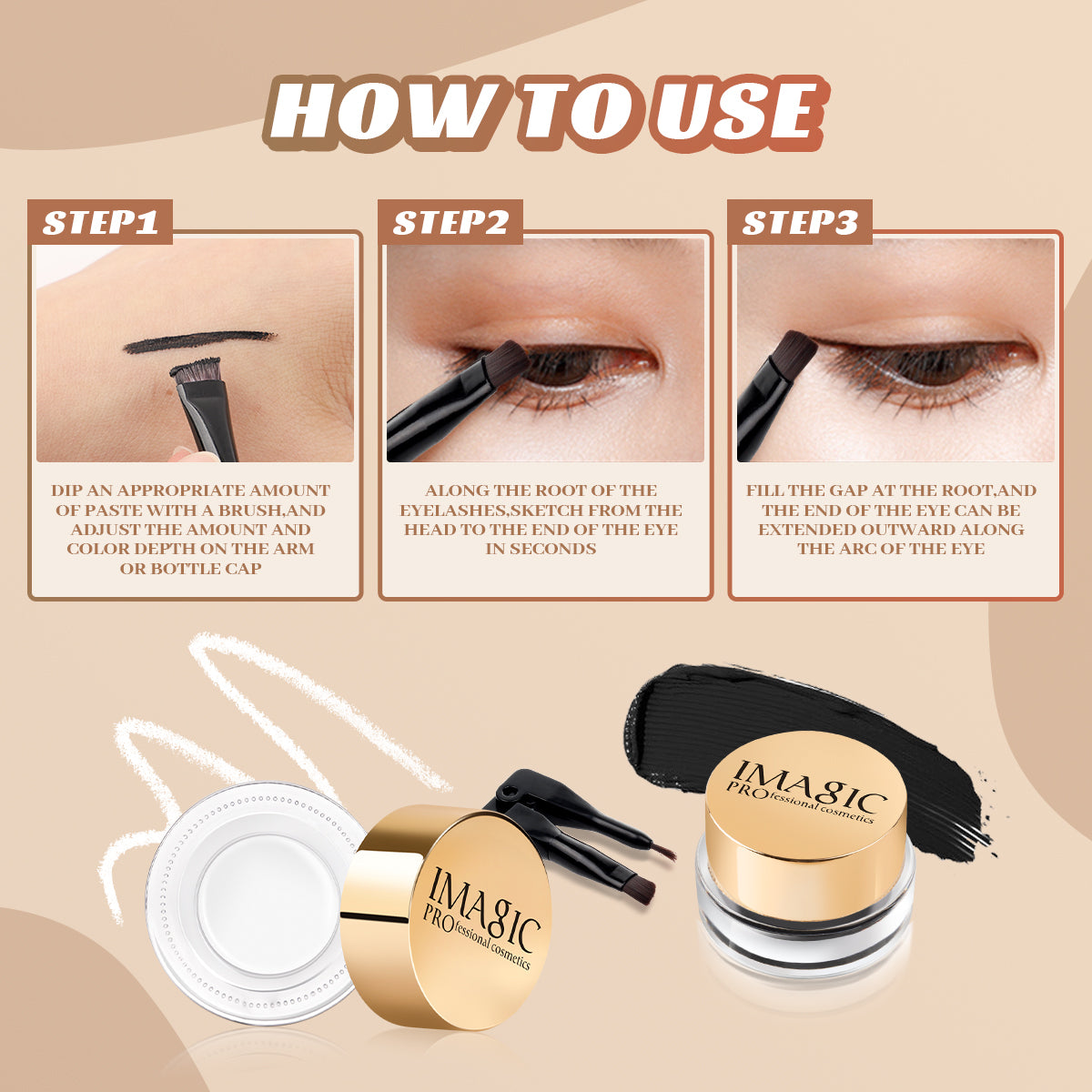 HOW TO USE

STEP1

DIP AN APPROPRIATE AMOUNT OF PASTE WITH A BRUSH,AND ADJUST THE AMOUNT AND COLOR DEPTH ON THE ARM OR BOTTLE CAP

STEP2

ALONG THE ROOT OF THE EYELASHES,SKETCH FROM THE HEAD TO THE END OF THE EYE IN SECONDS

STEP3

FILL THE GAP AT THE ROOT,AND THE END OF THE EYE CAN BE EXTENDED OUTWARD ALONG THE ARC OF THE EYE

IMAGIC PROfessional cosmetics

IMAGIC PROfessional cosmetics