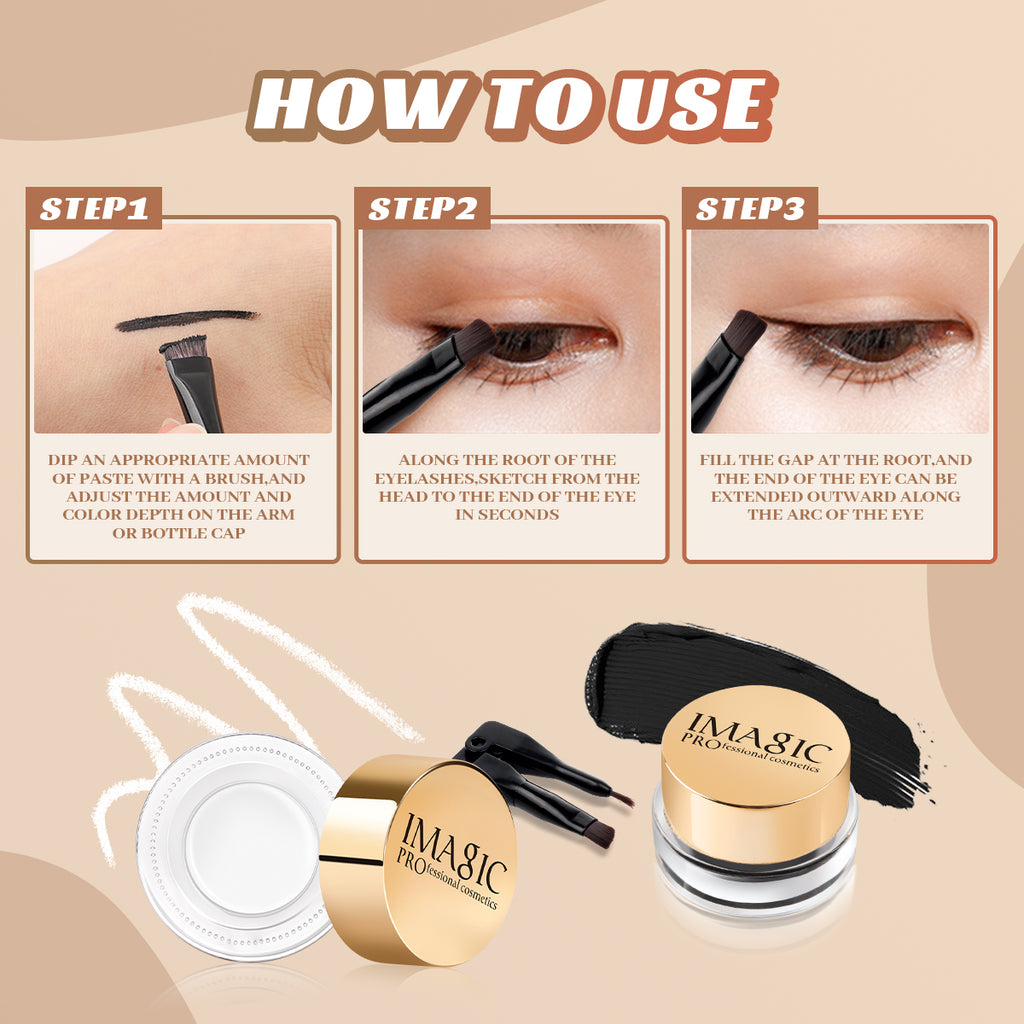 HOW TO USE

STEP1

DIP AN APPROPRIATE AMOUNT OF PASTE WITH A BRUSH,AND ADJUST THE AMOUNT AND COLOR DEPTH ON THE ARM OR BOTTLE CAP

STEP2

ALONG THE ROOT OF THE EYELASHES,SKETCH FROM THE HEAD TO THE END OF THE EYE IN SECONDS

STEP3

FILL THE GAP AT THE ROOT,AND THE END OF THE EYE CAN BE EXTENDED OUTWARD ALONG THE ARC OF THE EYE

IMAGIC PROfessional cosmetics

IMAGIC PROfessional cosmetics