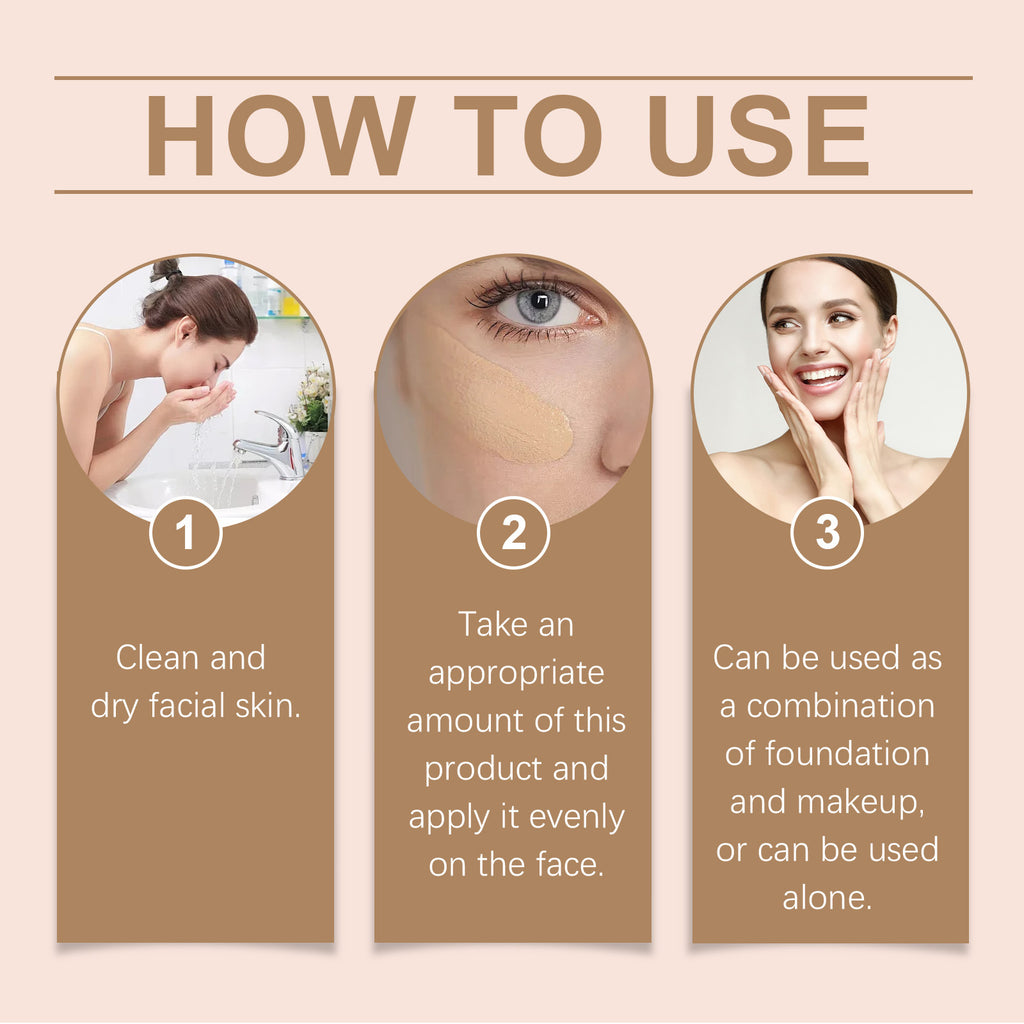 HOW TO USE

1

Clean and dry facial skin.

2

Take an appropriate amount of this product and apply it evenly on the face.

3

Can be used as a combination of foundation and makeup, or can be used alone.