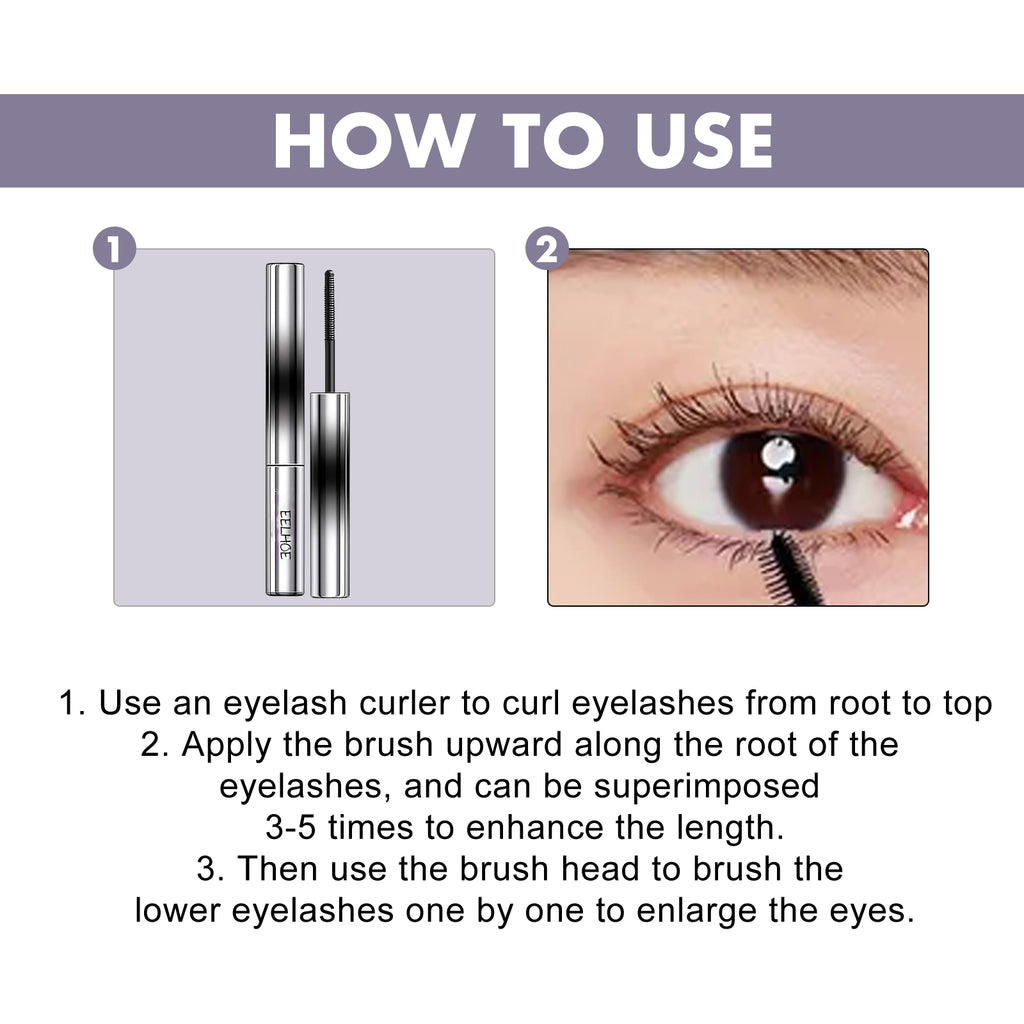 HOW TO USE

1

EELHOE

2

1. Use an eyelash curler to curl eyelashes from root to top
2. Apply the brush upward along the root of the eyelashes, and can be superimposed 3-5 times to enhance the length.
3. Then use the brush head to brush the lower eyelashes one by one to enlarge the eyes.