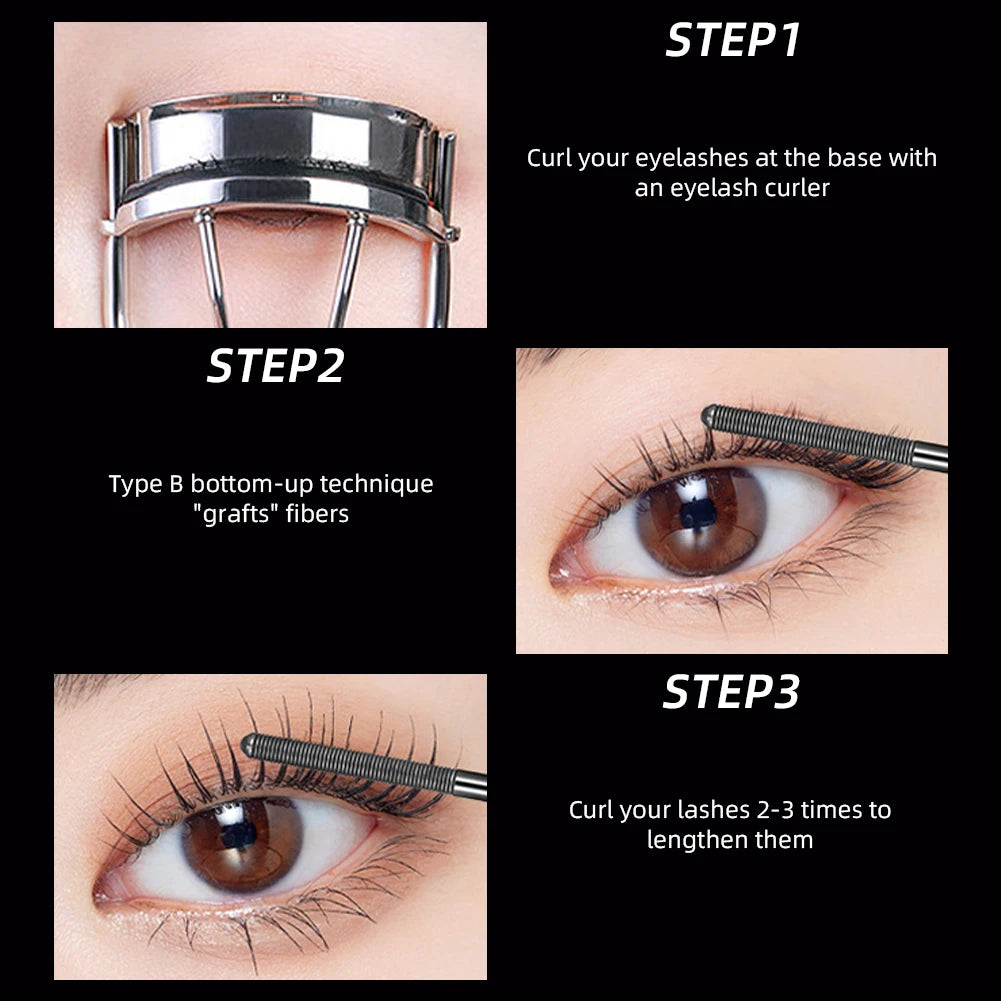 STEP1

Curl your eyelashes at the base with an eyelash curler

STEP2

Type B bottom-up technique "grafts" fibers

STEP3

Curl your lashes 2-3 times to lengthen them