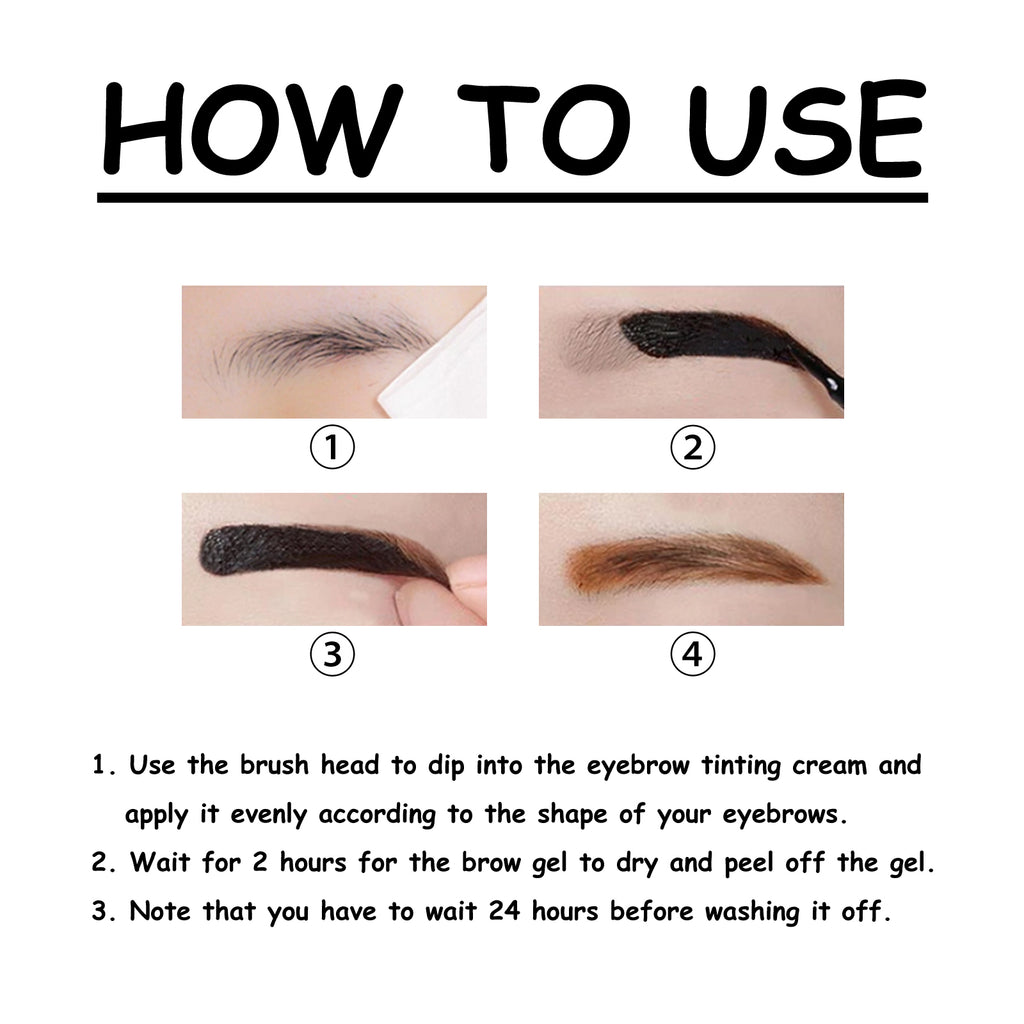 HOW TO USE

①

②

③

④

1. Use the brush head to dip into the eyebrow tinting cream and apply it evenly according to the shape of your eyebrows.

2. Wait for 2 hours for the brow gel to dry and peel off the gel.

3. Note that you have to wait 24 hours before washing it off.